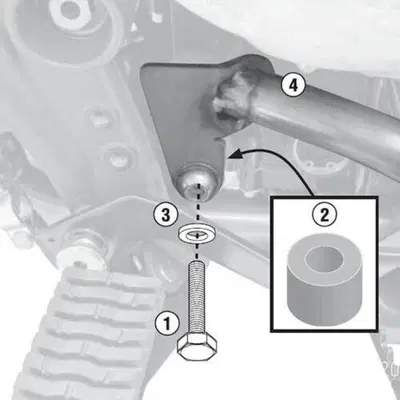 4

3

2

1